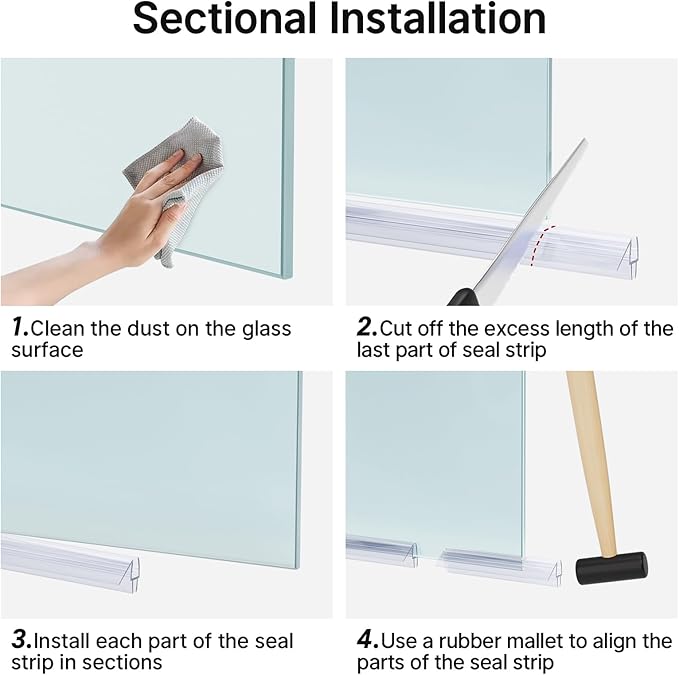 Sectional Installation

1.Clean the dust on the glass surface

2.Cut off the excess length of the last part of seal strip

3.Install each part of the seal strip in sections

4.Use a rubber mallet to align the parts of the seal strip