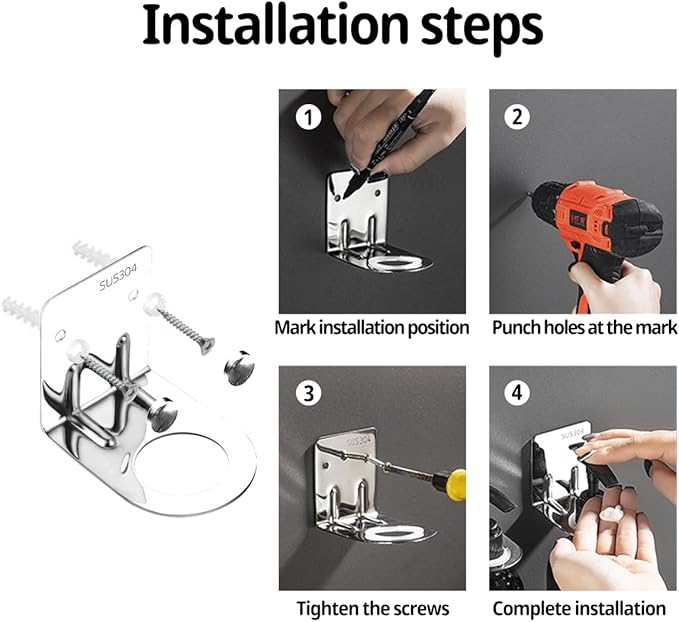 Installation steps

SUS304

1

Mark installation position

2

Punch holes at the mark

3

SUS304

Tighten the screws

4

SUS304

Complete installation