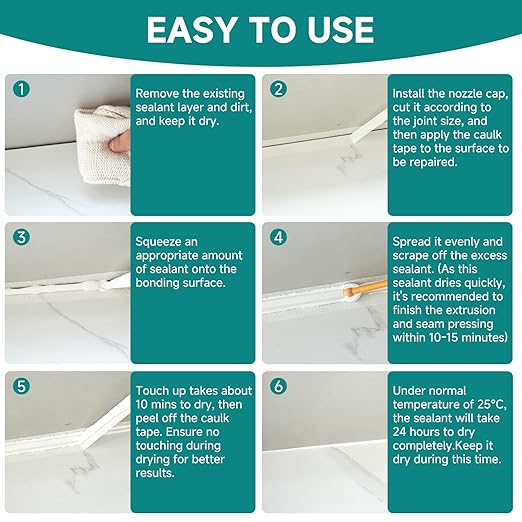 EASY TO USE

1

Remove the existing sealant layer and dirt, and keep it dry.

2

Install the nozzle cap, cut it according to the joint size, and then apply the caulk tape to the surface to be repaired.

3

Squeeze an appropriate amount of sealant onto the bonding surface.

4

Spread it evenly and scrape off the excess sealant. (As this sealant dries quickly, it's recommended to finish the extrusion and seam pressing within 10-15 minutes)

5

Touch up takes about 10 mins to dry, then peel off the caulk tape. Ensure no touching during drying for better results.

6

Under normal temperature of 25°C, the sealant will take 24 hours to dry completely.Keep it dry during this time.