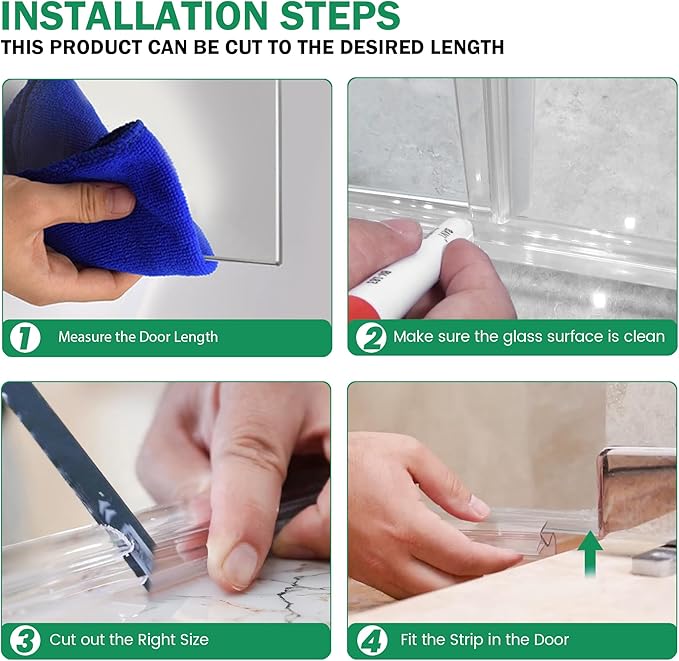 INSTALLATION STEPS
THIS PRODUCT CAN BE CUT TO THE DESIRED LENGTH

1 Measure the Door Length

2 Make sure the glass surface is clean

3 Cut out the Right Size

4 Fit the Strip in the Door