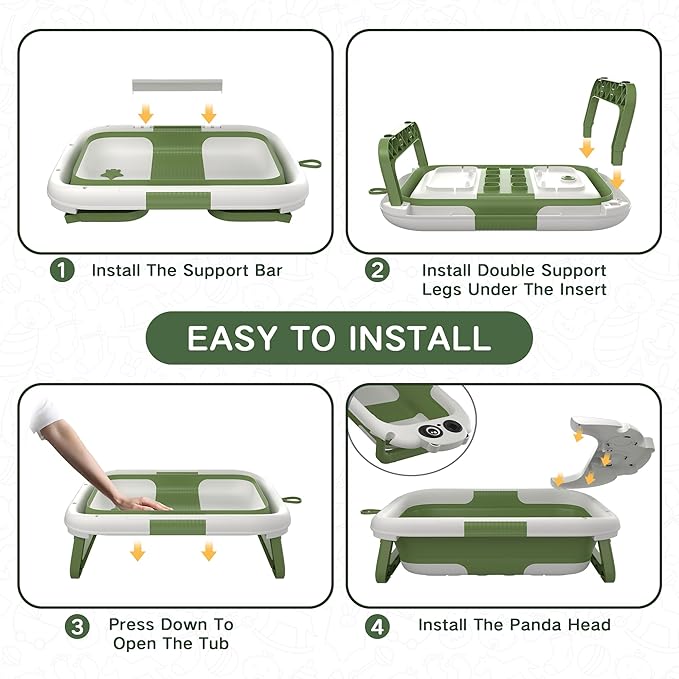 1 Install The Support Bar

2 Install Double Support Legs Under The Insert

EASY TO INSTALL

3 Press Down To Open The Tub

4 Install The Panda Head