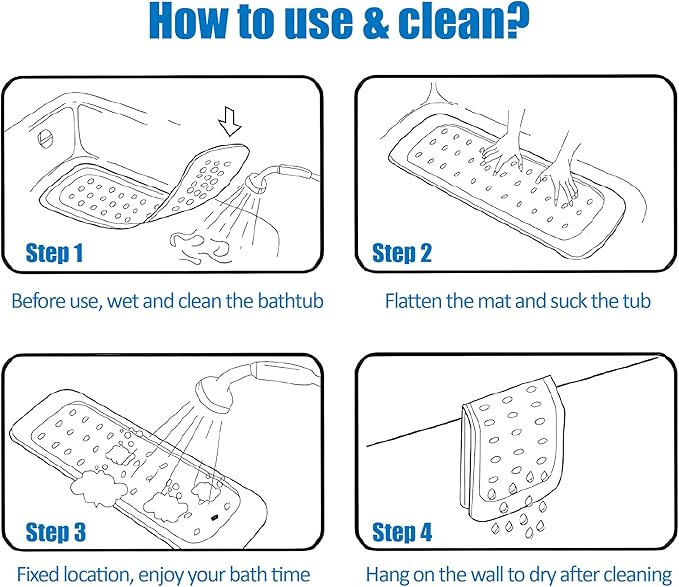 How to use & clean?

Step 1

Before use, wet and clean the bathtub

Step 2

Flatten the mat and suck the tub

Step 3

Fixed location, enjoy your bath time

Step 4

Hang on the wall to dry after cleaning