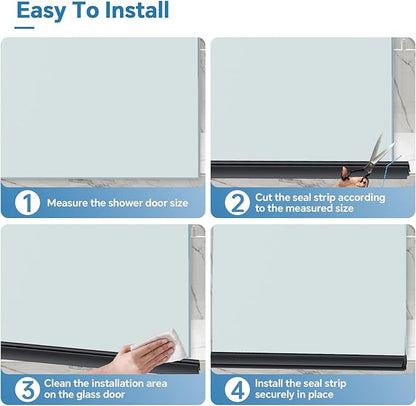 Easy To Install

1 Measure the shower door size

2 Cut the seal strip according to the measured size

3 Clean the installation area on the glass door

4 Install the seal strip securely in place