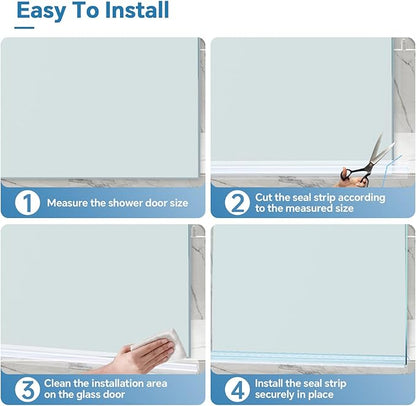 Easy To Install

1 Measure the shower door size

2 Cut the seal strip according to the measured size

3 Clean the installation area on the glass door

4 Install the seal strip securely in place