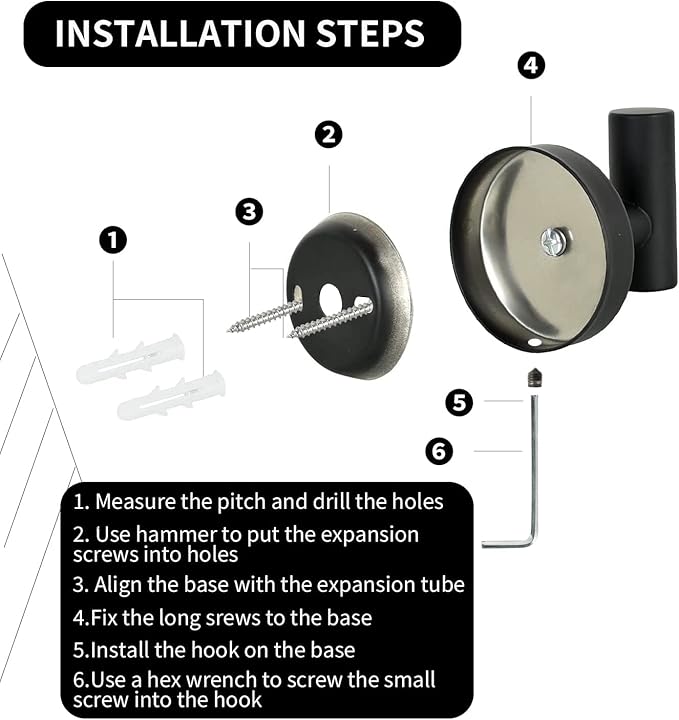 INSTALLATION STEPS

4

2

3

1

5

6

1. Measure the pitch and drill the holes
2. Use hammer to put the expansion screws into holes
3. Align the base with the expansion tube
4.Fix the long srews to the base
5.Install the hook on the base
6.Use a hex wrench to screw the small screw into the hook