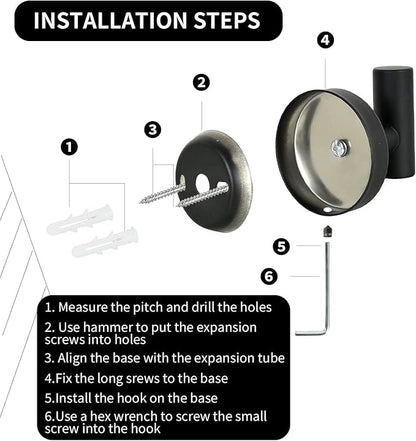 INSTALLATION STEPS

4

2

3

1

5

6

1. Measure the pitch and drill the holes

2. Use hammer to put the expansion screws into holes

3. Align the base with the expansion tube

4.Fix the long srews to the base

5.Install the hook on the base

6.Use a hex wrench to screw the small screw into the hook