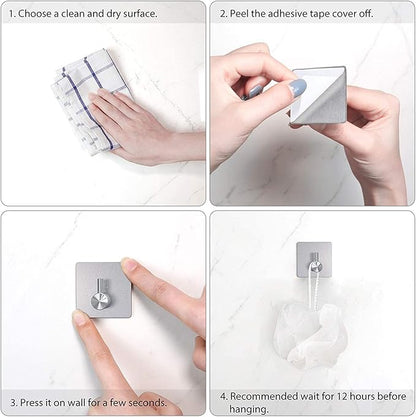 1. Choose a clean and dry surface.

2. Peel the adhesive tape cover off.

3. Press it on wall for a few seconds.

4. Recommended wait for 12 hours before hanging.