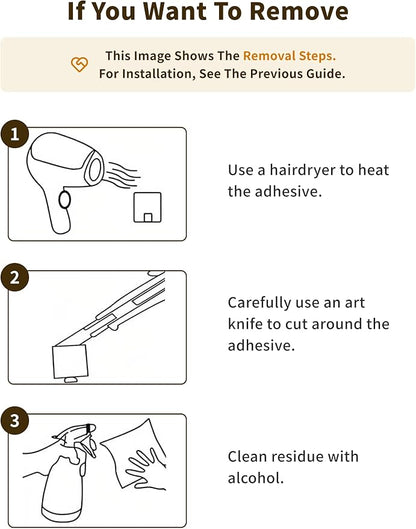 If You Want To Remove

This Image Shows The Removal Steps.
For Installation, See The Previous Guide.

1

Use a hairdryer to heat the adhesive.

2

Carefully use an art knife to cut around the adhesive.

3

Clean residue with alcohol.