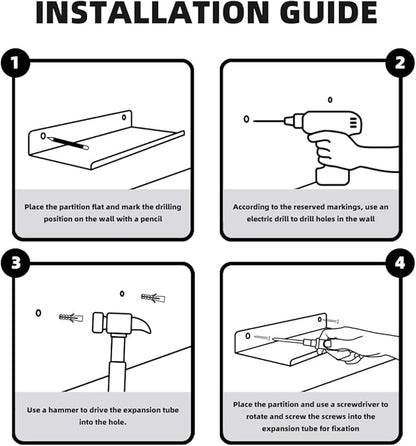 INSTALLATION GUIDE

1

Place the partition flat and mark the drilling position on the wall with a pencil

2

According to the reserved markings, use an electric drill to drill holes in the wall

3

Use a hammer to drive the expansion tube into the hole.

4

Place the partition and use a screwdriver to rotate and screw the screws into the expansion tube for fixation