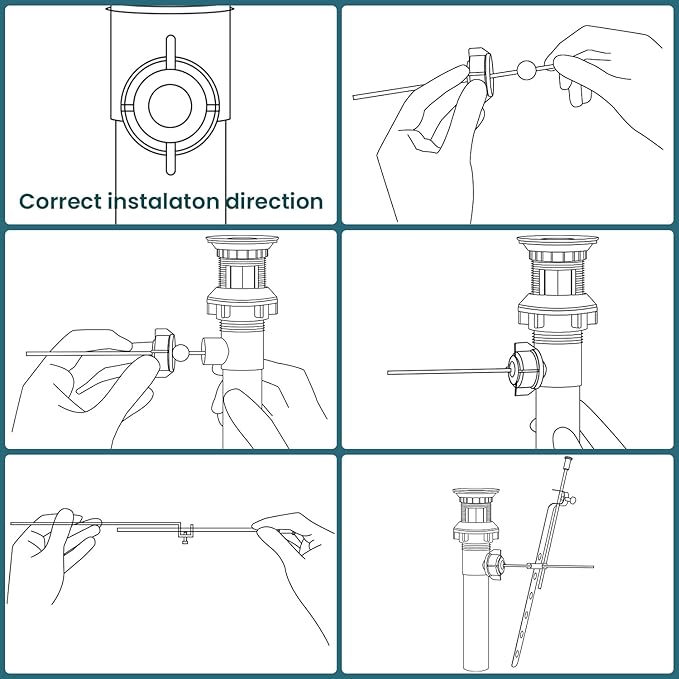 Correct instalaton direction