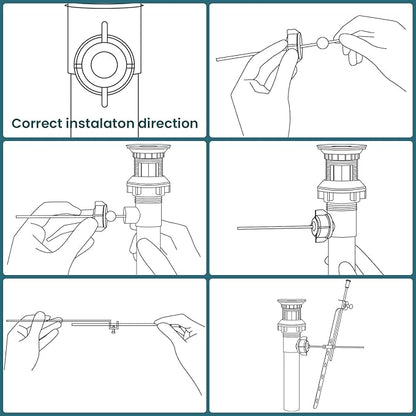 Correct instalaton direction