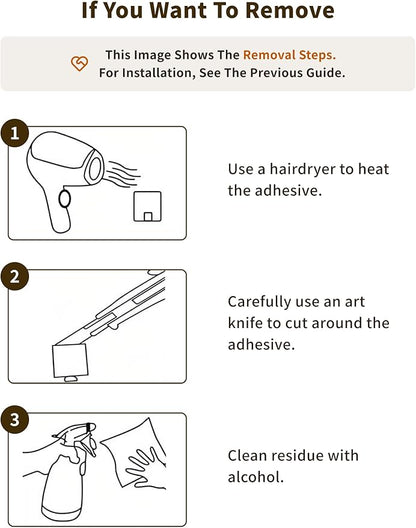 If You Want To Remove

This Image Shows The Removal Steps.
For Installation, See The Previous Guide.

1

Use a hairdryer to heat the adhesive.

2

Carefully use an art knife to cut around the adhesive.

3

Clean residue with alcohol.