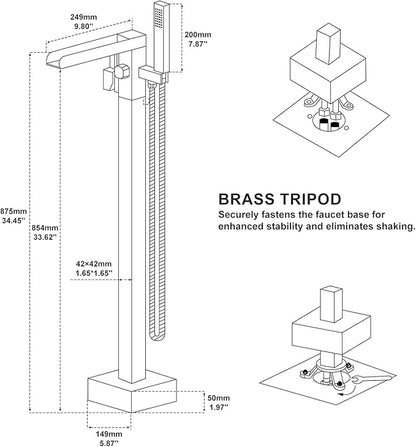 249mm
9.80''

200mm
7.87''

875mm
34.45''

854mm
33.62''

42×42mm
1.65*1.65''

50mm
1.97''

149mm
5.87''

BRASS TRIPOD
Securely fastens the faucet base for enhanced stability and eliminates shaking.