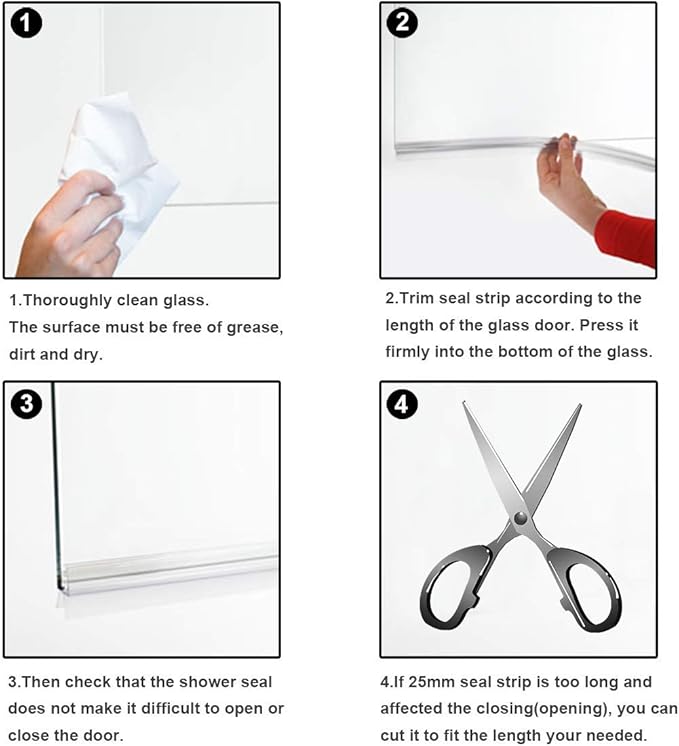 1

1.Thoroughly clean glass.
The surface must be free of grease, dirt and dry.

2

2.Trim seal strip according to the length of the glass door. Press it firmly into the bottom of the glass.

3

3.Then check that the shower seal does not make it difficult to open or close the door.

4

4.If 25mm seal strip is too long and affected the closing(opening), you can cut it to fit the length your needed.