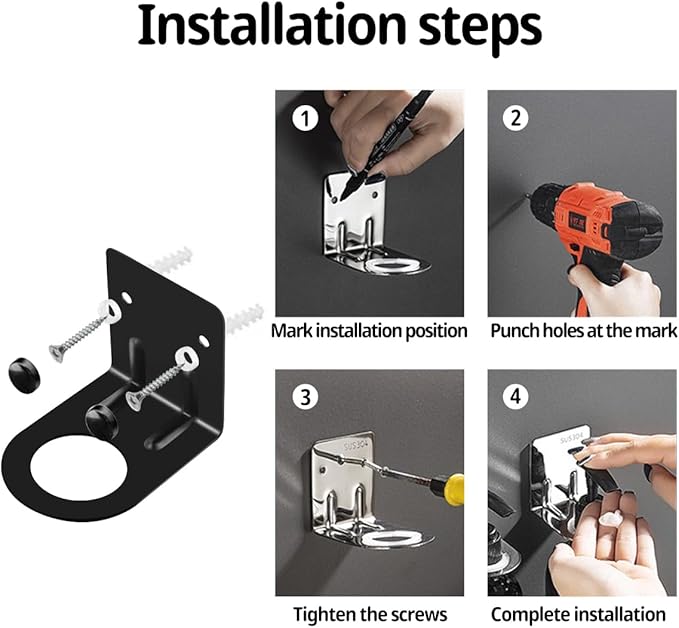 Installation steps

1

Mark installation position

2

Punch holes at the mark

3

SUS304

Tighten the screws

4

SUS304

Complete installation