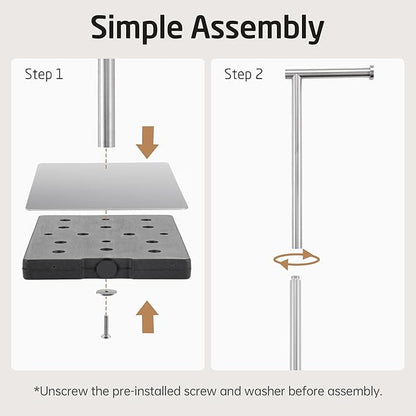 Simple Assembly

Step 1

Step 2

*Unscrew the pre-installed screw and washer before assembly.