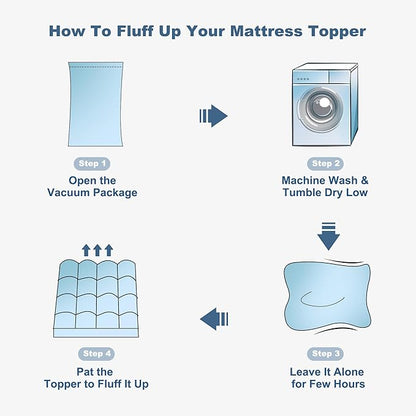 How To Fluff Up Your Mattress Topper

Step 1
Open the Vacuum Package

Step 2
Machine Wash & Tumble Dry Low

Step 3
Leave It Alone for Few Hours

Step 4
Pat the Topper to Fluff It Up