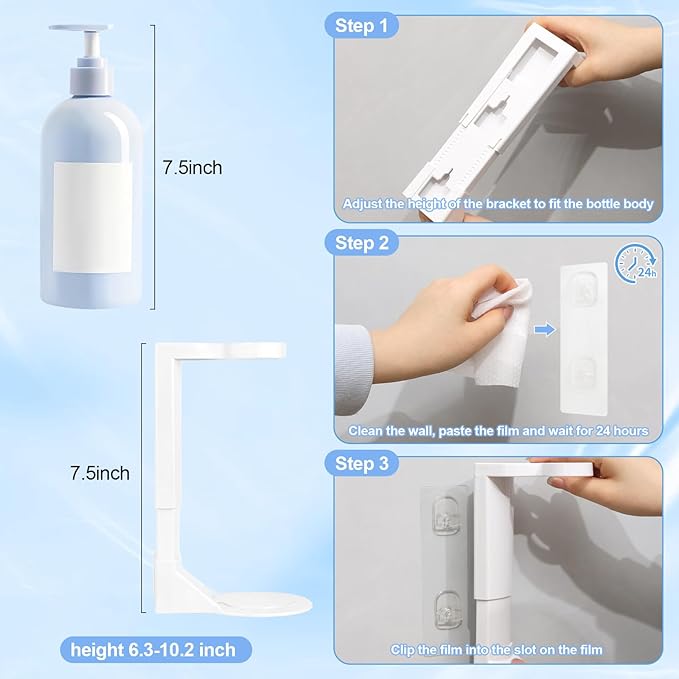 7.5inch

7.5inch

height 6.3-10.2 inch

Step 1

Adjust the height of the bracket to fit the bottle body

Step 2

24h

Clean the wall, paste the film and wait for 24 hours

Step 3

Clip the film into the slot on the film