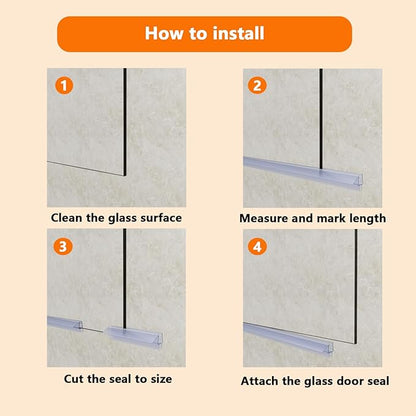 How to install

1

Clean the glass surface

2

Measure and mark length

3

Cut the seal to size

4

Attach the glass door seal