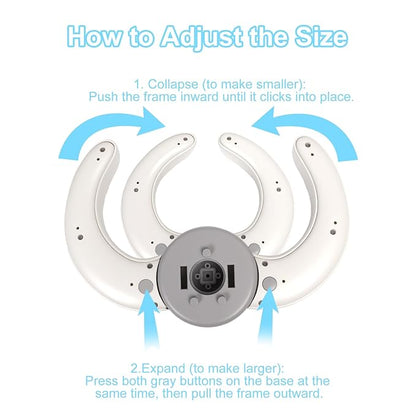 How to Adjust the Size

1. Collapse (to make smaller):
Push the frame inward until it clicks into place.

2.Expand (to make larger):
Press both gray buttons on the base at the same time, then pull the frame outward.