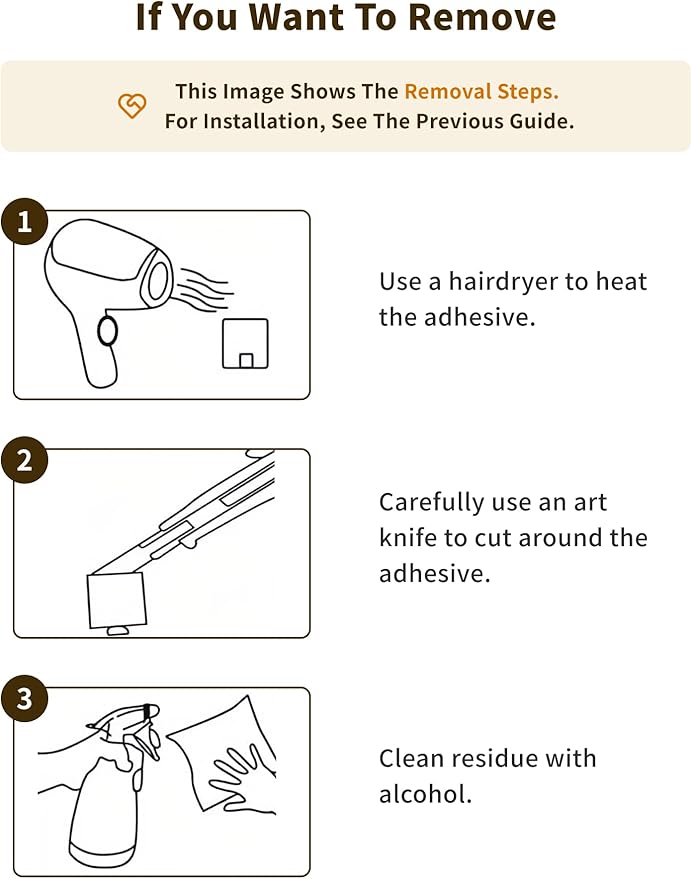 If You Want To Remove

This Image Shows The Removal Steps.
For Installation, See The Previous Guide.

1

Use a hairdryer to heat the adhesive.

2

Carefully use an art knife to cut around the adhesive.

3

Clean residue with alcohol.