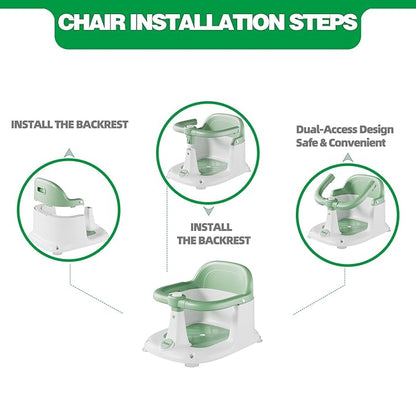 CHAIR INSTALLATION STEPS

INSTALL THE BACKREST

INSTALL THE BACKREST

Dual-Access Design Safe & Convenient