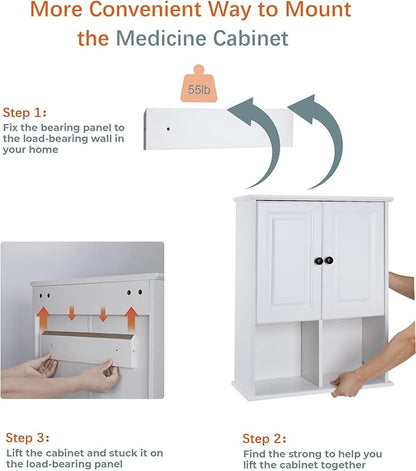 More Convenient Way to Mount the Medicine Cabinet

55lb

Step 1:
Fix the bearing panel to the load-bearing wall in your home

Step 3:
Lift the cabinet and stuck it on the load-bearing panel

Step 2:
Find the strong to help you lift the cabinet together