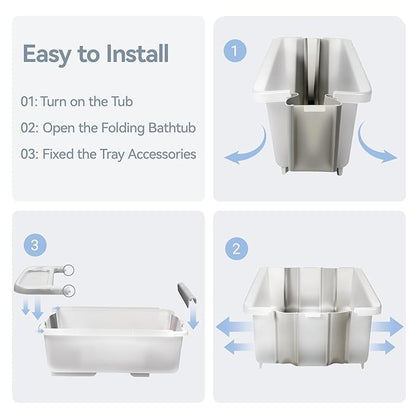 Easy to Install

01: Turn on the Tub

02: Open the Folding Bathtub

03: Fixed the Tray Accessories

1

3

2