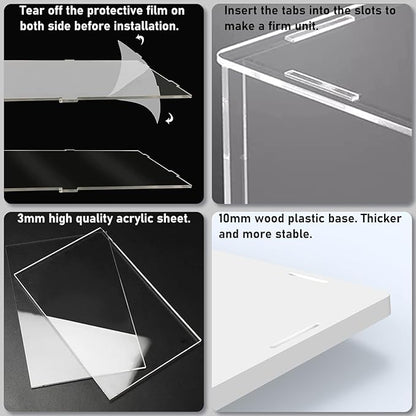 Tear off the protective film on both side before installation.

Insert the tabs into the slots to make a firm unit.

3mm high quality acrylic sheet.

10mm wood plastic base. Thicker and more stable.