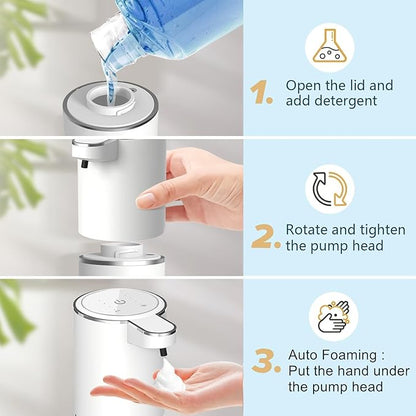 1. Open the lid and add detergent

2. Rotate and tighten the pump head

3. Auto Foaming : Put the hand under the pump head