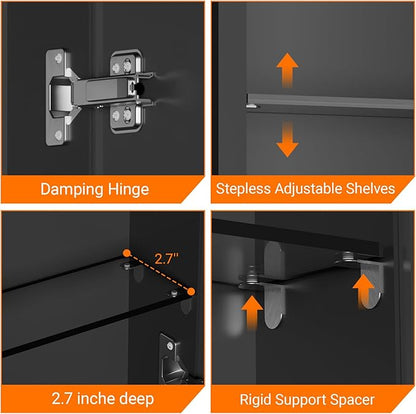 Damping Hinge

Stepless Adjustable Shelves

2.7"

2.7 inche deep

Rigid Support Spacer