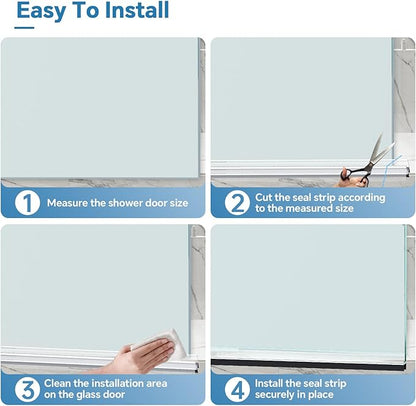 Easy To Install

1 Measure the shower door size

2 Cut the seal strip according to the measured size

3 Clean the installation area on the glass door

4 Install the seal strip securely in place