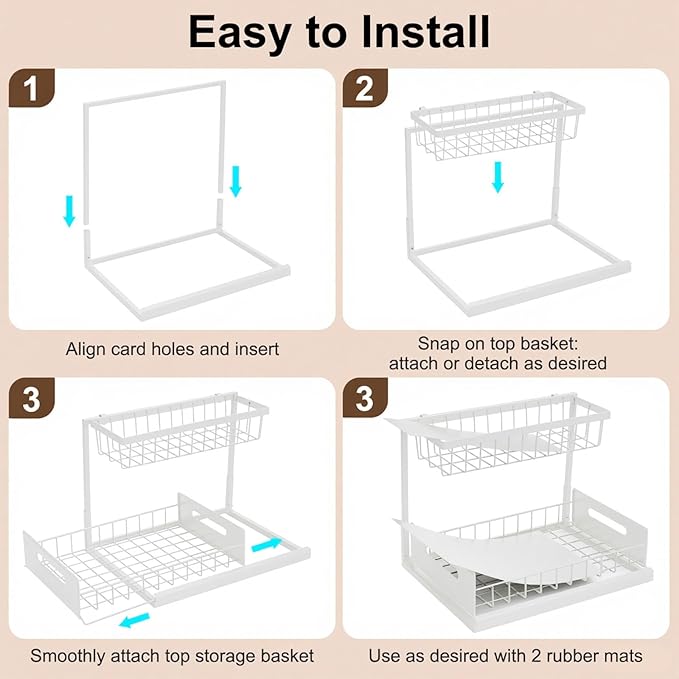 Easy to Install

1

Align card holes and insert

2

Snap on top basket: attach or detach as desired

3

Smoothly attach top storage basket

3

Use as desired with 2 rubber mats