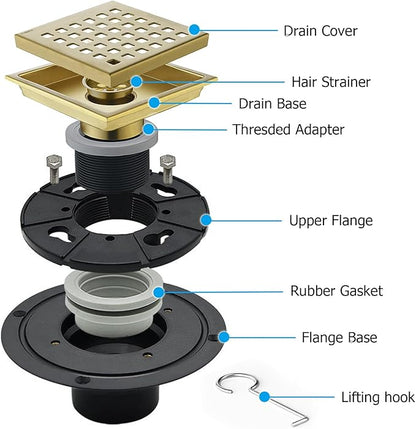 Drain Cover

Hair Strainer

Drain Base

Thresded Adapter

Upper Flange

Rubber Gasket

Flange Base

Lifting hook