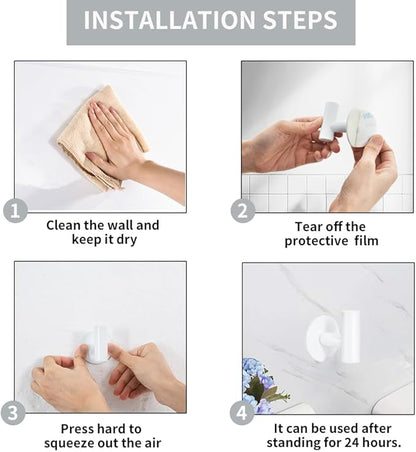 INSTALLATION STEPS

1
Clean the wall and keep it dry

2
Tear off the protective film

3
Press hard to squeeze out the air

4
It can be used after standing for 24 hours.