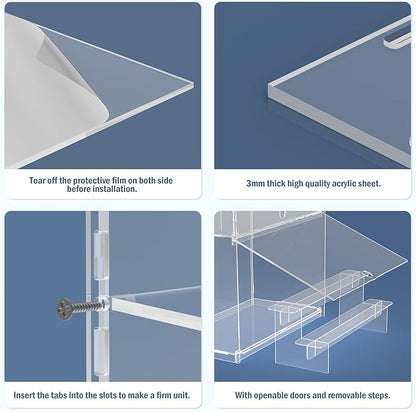 Tear off the protective film on both side before installation.

3mm thick high quality acrylic sheet.

Insert the tabs into the slots to make a firm unit.

With openable doors and removable steps.