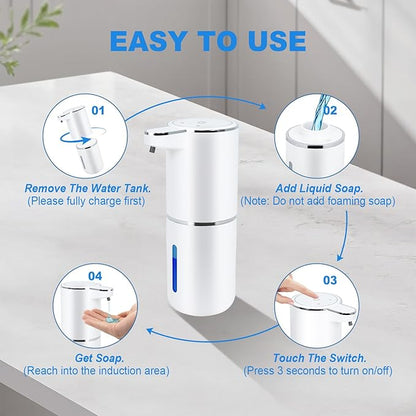 EASY TO USE

01

Remove The Water Tank.
(Please fully charge first)

02

Add Liquid Soap.
(Note: Do not add foaming soap)

03

Touch The Switch.
(Press 3 seconds to turn on/off)

04

Get Soap.
(Reach into the induction area)