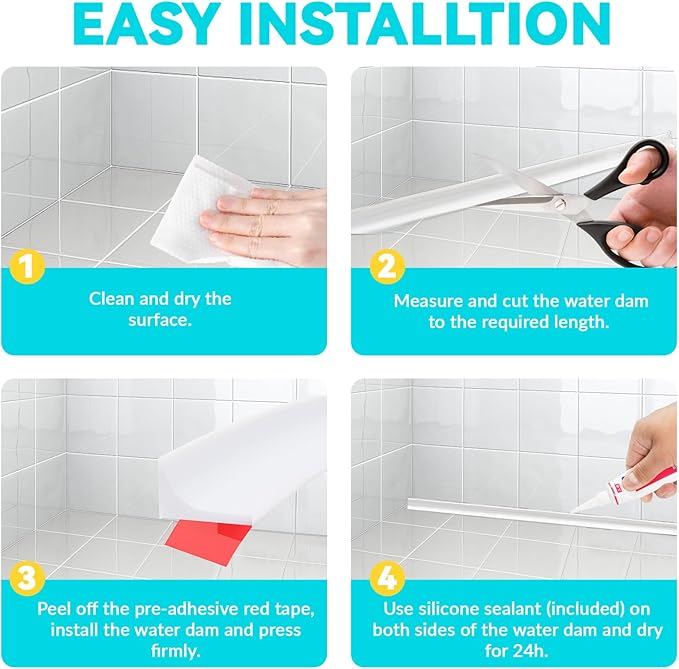 EASY INSTALLTION

1

Clean and dry the surface.

2

Measure and cut the water dam to the required length.

3

Peel off the pre-adhesive red tape, install the water dam and press firmly.

4

Use silicone sealant (included) on both sides of the water dam and dry for 24h.