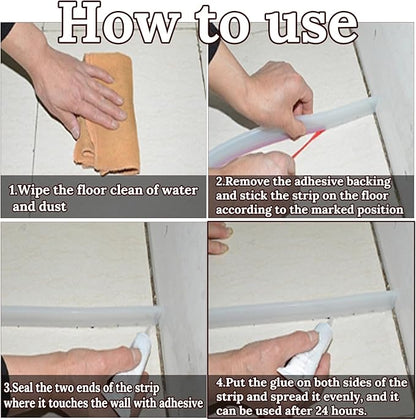 How to use

1.Wipe the floor clean of water and dust

2.Remove the adhesive backing and stick the strip on the floor according to the marked position

3.Seal the two ends of the strip where it touches the wall with adhesive

4.Put the glue on both sides of the strip and spread it evenly, and it can be used after 24 hours.