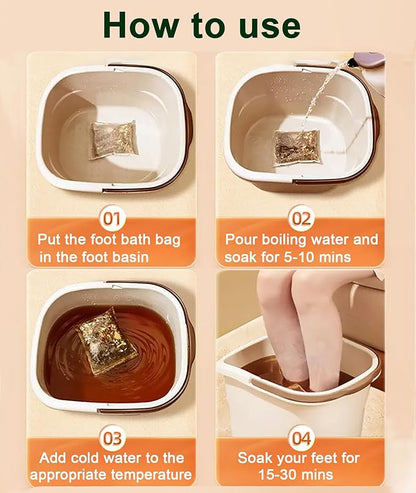 How to use

01
Put the foot bath bag in the foot basin

02
Pour boiling water and soak for 5-10 mins

03
Add cold water to the appropriate temperature

04
Soak your feet for 15-30 mins