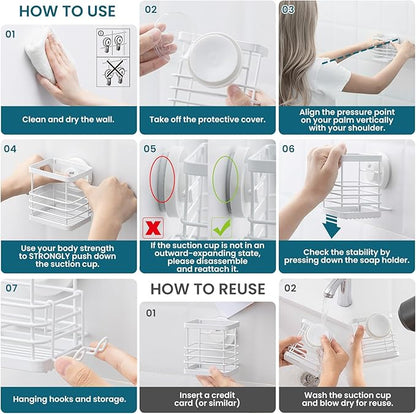 HOW TO USE

01

Clean and dry the wall.

02

Take off the protective cover.

03

Align the pressure point on your palm vertically with your shoulder.

04

Use your body strength to STRONGLY push down the suction cup.

05

If the suction cup is not in an outward-expanding state, please disassemble and reattach it.

06

Check the stability by pressing down the soap holder.

07

Hanging hooks and storage.

HOW TO REUSE

01

Insert a credit card (or similar)

02

Wash the suction cup and blow dry for reuse.