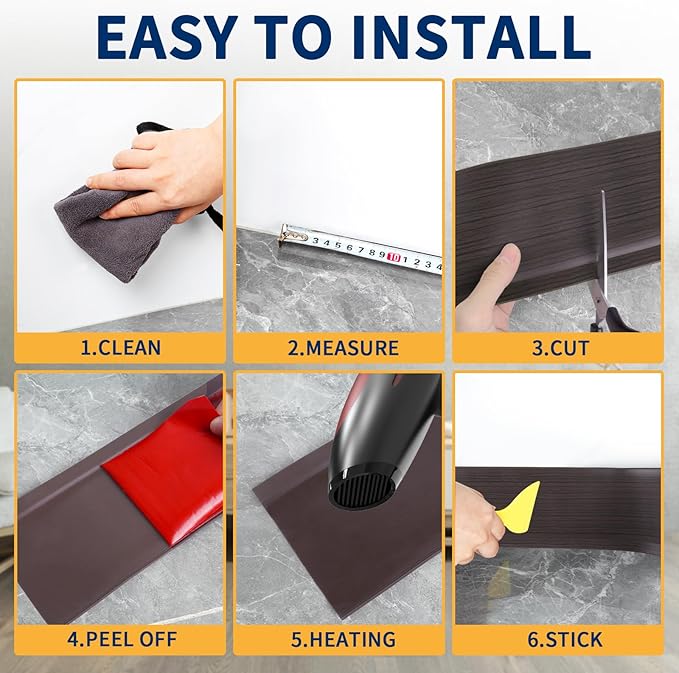 EASY TO INSTALL

3 4 5 6 7 8 9 10 1 2 3 4

1.CLEAN

2.MEASURE

3.CUT

4.PEEL OFF

5.HEATING

6.STICK