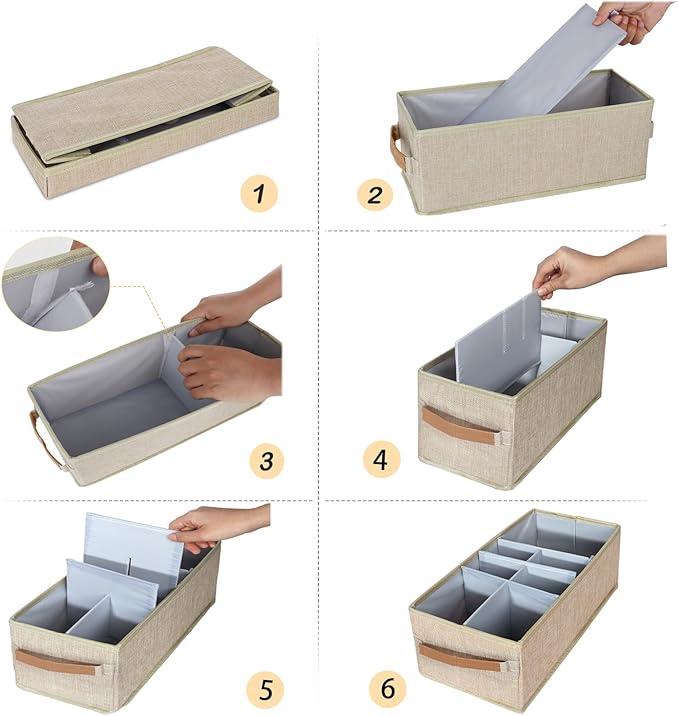 1

2

3

4

5

6