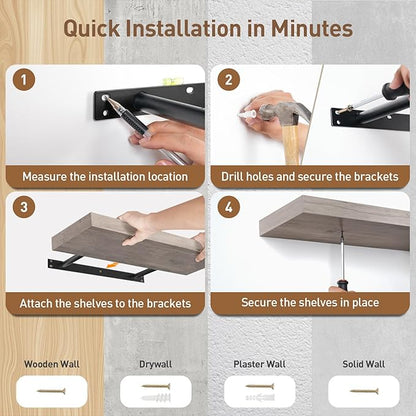 Quick Installation in Minutes

1
Measure the installation location

2
Drill holes and secure the brackets

3
Attach the shelves to the brackets

4
Secure the shelves in place

Wooden Wall

Drywall

Plaster Wall

Solid Wall