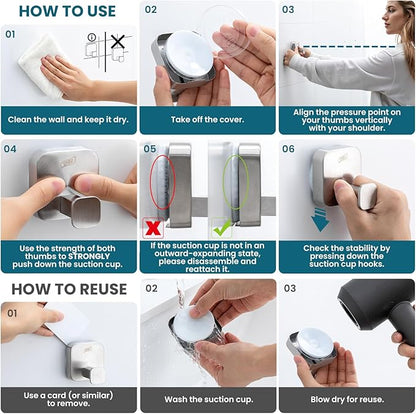 HOW TO USE

01

Clean the wall and keep it dry.

02

Take off the cover.

03

Align the pressure point on your thumbs vertically with your shoulder.

04

Use the strength of both thumbs to STRONGLY push down the suction cup.

05

If the suction cup is not in an outward-expanding state, please disassemble and reattach it.

06

Check the stability by pressing down the suction cup hooks.

HOW TO REUSE

01

Use a card (or similar) to remove.

02

Wash the suction cup.

03

Blow dry for reuse.