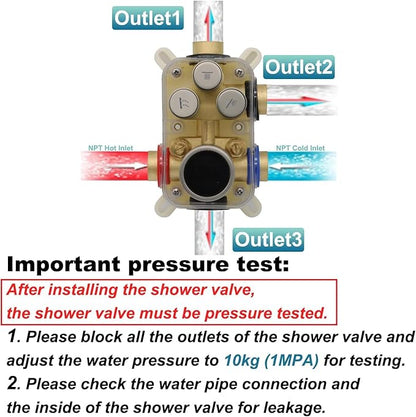 Outlet1

Outlet2

NPT Hot Inlet

NPT Cold Inlet

Outlet3

Important pressure test:

After installing the shower valve, the shower valve must be pressure tested.

1. Please block all the outlets of the shower valve and adjust the water pressure to 10kg (1MPA) for testing.

2. Please check the water pipe connection and the inside of the shower valve for leakage.