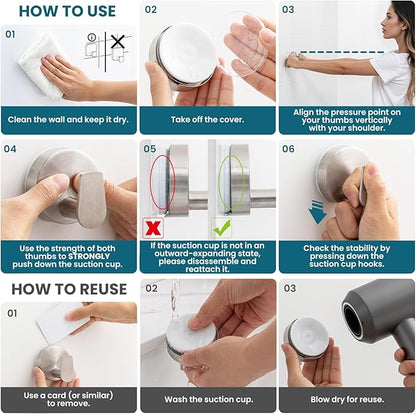 HOW TO USE

01

Clean the wall and keep it dry.

02

Take off the cover.

03

Align the pressure point on your thumbs vertically with your shoulder.

04

Use the strength of both thumbs to STRONGLY push down the suction cup.

05

If the suction cup is not in an outward-expanding state, please disassemble and reattach it.

06

Check the stability by pressing down the suction cup hooks.

HOW TO REUSE

01

Use a card (or similar) to remove.

02

Wash the suction cup.

03

Blow dry for reuse.