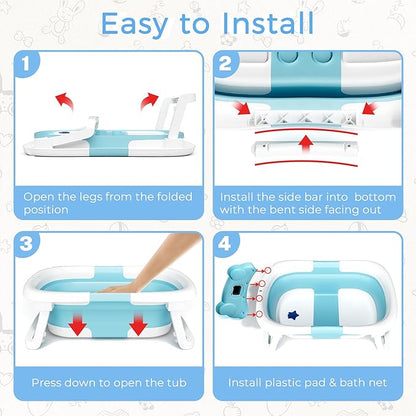 Easy to Install

1

Open the legs from the folded position

2

Install the side bar into bottom with the bent side facing out

3

Press down to open the tub

4

Install plastic pad & bath net