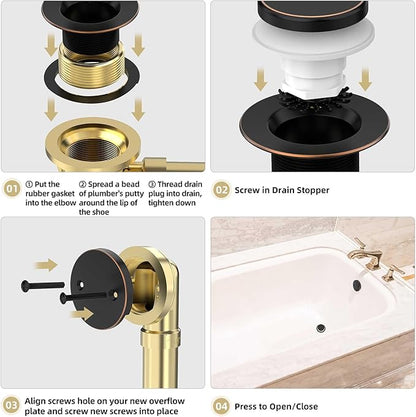 01 ① Put the rubber gasket into the elbow

② Spread a bead of plumber's putty around the lip of the shoe

③ Thread drain plug into drain, tighten down

02 Screw in Drain Stopper

03 Align screws hole on your new overflow plate and screw new screws into place

04 Press to Open/Close