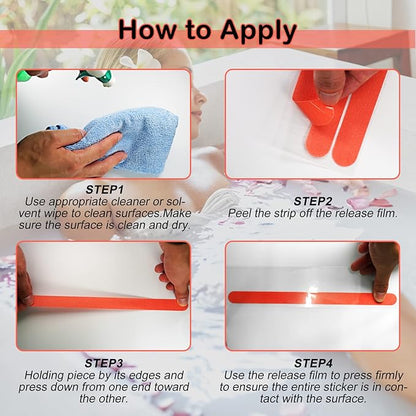 How to Apply

STEP1
Use appropriate cleaner or solvent wipe to clean surfaces.Make sure the surface is clean and dry.

STEP2
Peel the strip off the release film.

STEP3
Holding piece by its edges and press down from one end toward the other.

STEP4
Use the release film to press firmly to ensure the entire sticker is in contact with the surface.